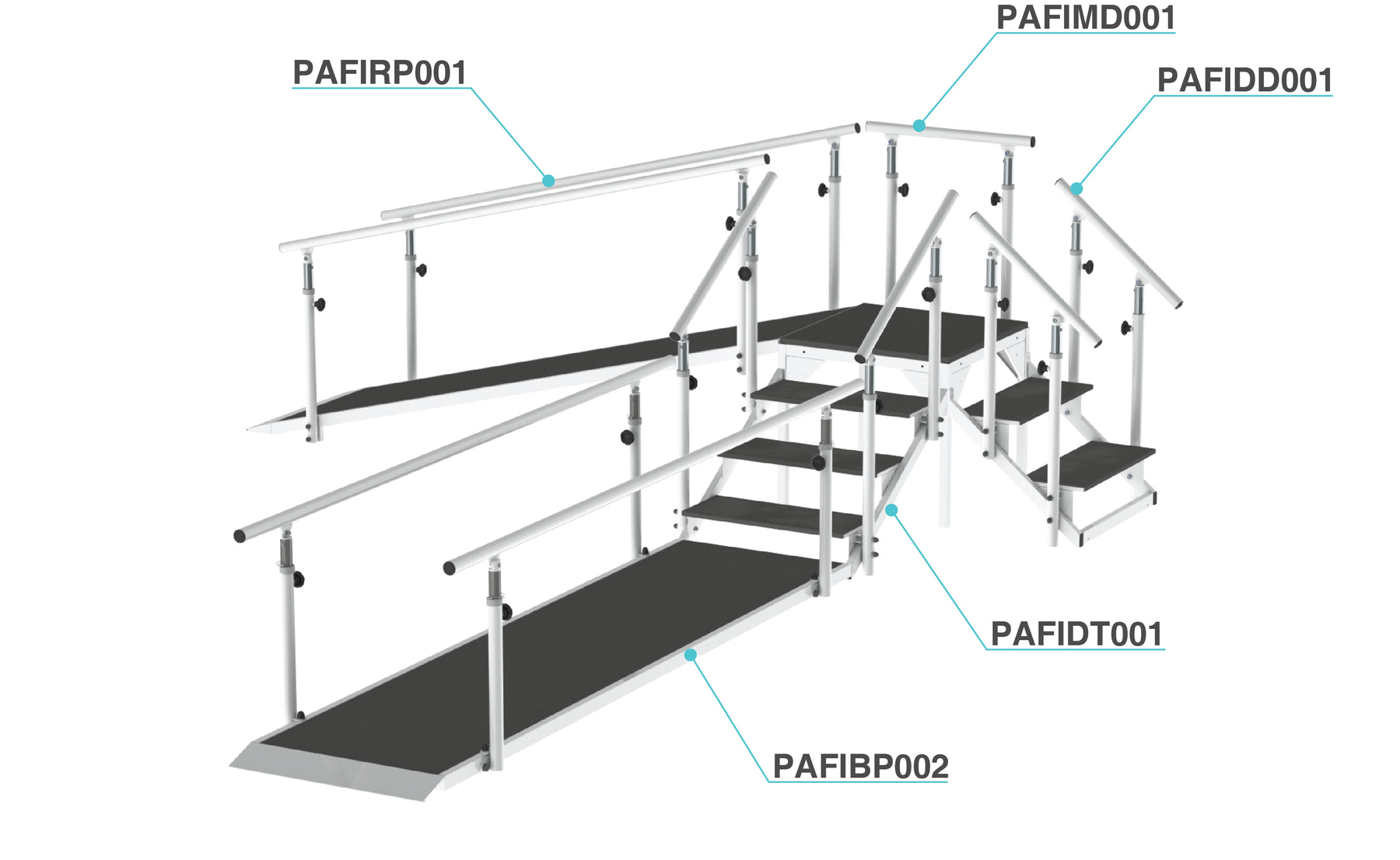 PAFIMD001

PAFIRP001

PAFIDD001

PAFIDT001

PAFIBP002