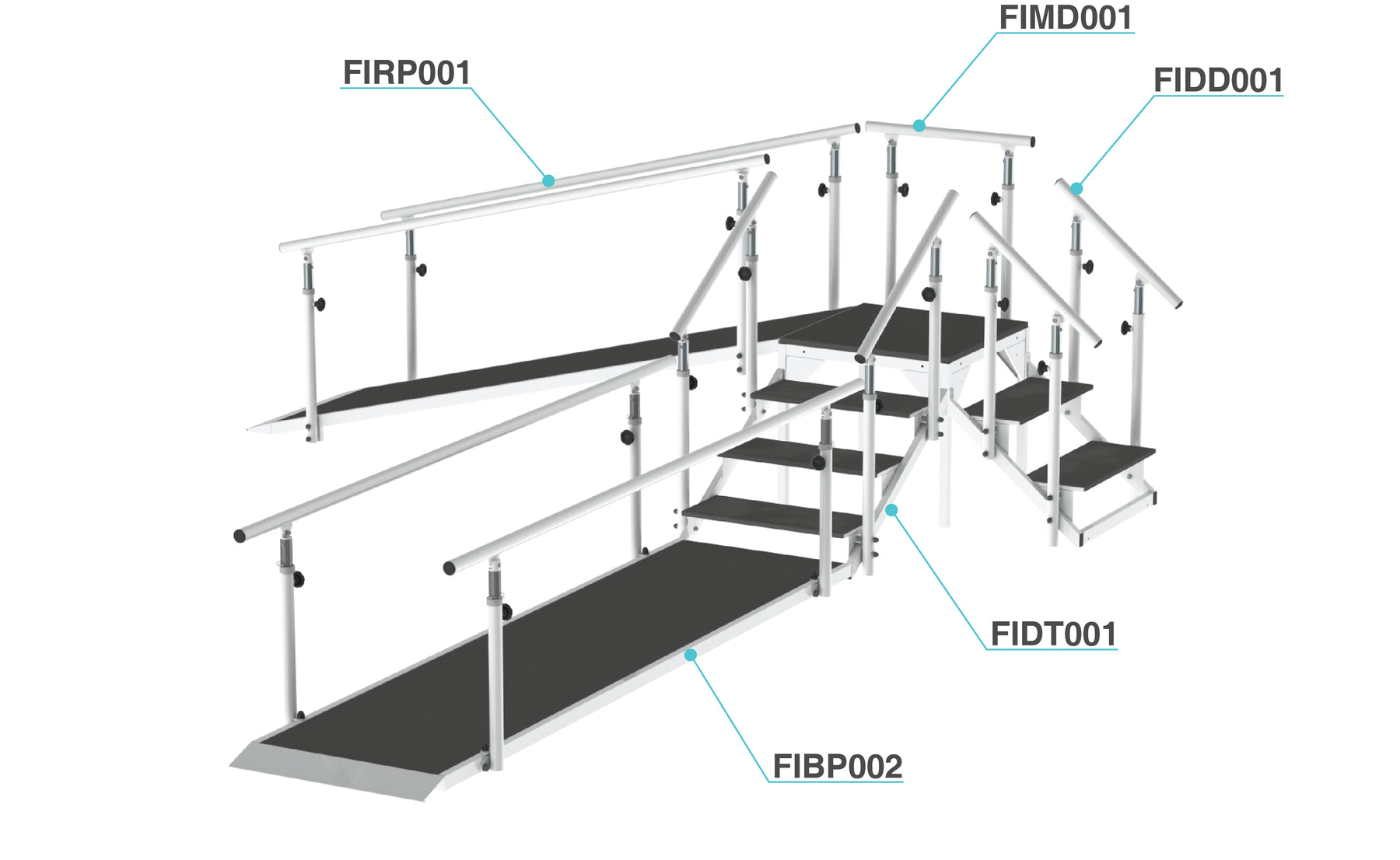 FIMD001

FIRP001

FIDD001

FIDT001

FIBP002